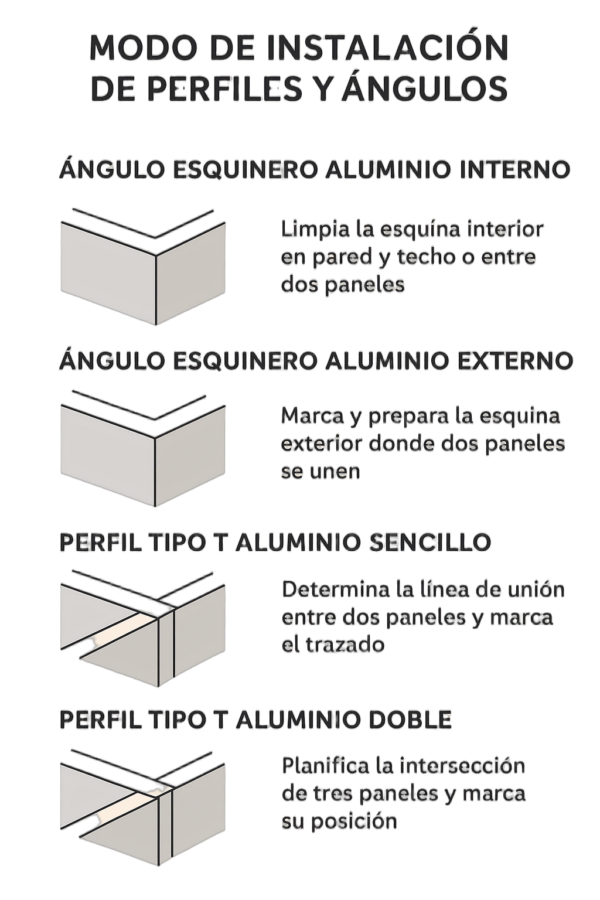 MODO DE INSTALACIÓN DE PERFILES Y ÁNGULOS

ÁNGULO ESQUINERO ALUMINIO INTERNO

Limpia la esquína interior en pared y techo o entre dos paneles

ÁNGULO ESQUINERO ALUMINIO EXTERNO

Marca y prepara la esquina exterior donde dos paneles se unen

PERFIL TIPO T ALUMINIO SENCILLO

Determina la línea de unión entre dos paneles y marca el trazado

PERFIL TIPO T ALUMINIO DOBLE

Planifica la intersección de tres paneles y marca su posición