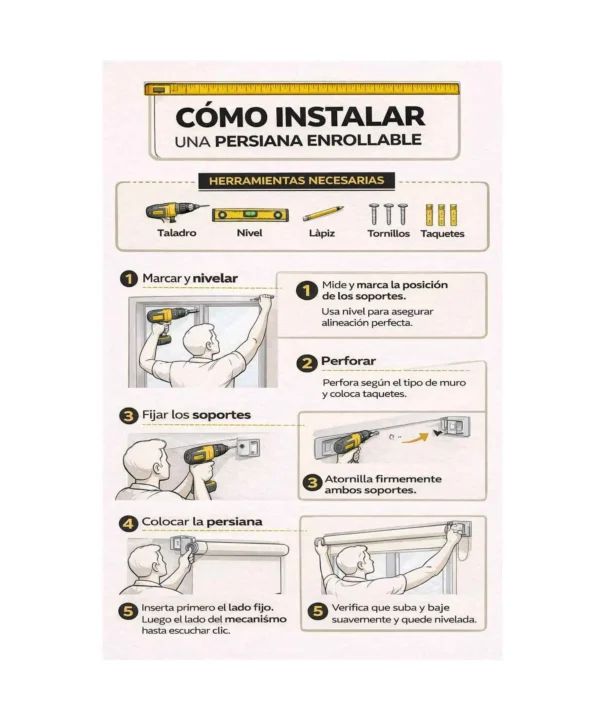 CÓMO INSTALAR
UNA PERSIANA ENROLLABLE

HERRAMIENTAS NECESARIAS

Taladro
Nivel
Làpiz
Tornillos
Taquetes

1 Marcar y nivelar

1 Mide y marca la posición de los soportes.
Usa nivel para asegurar alineación perfecta.

2 Perforar
Perfora según el tipo de muro y coloca taquetes.

3 Fijar los soportes

3 Atornilla firmemente ambos soportes.

4 Colocar la persiana

5 Inserta primero el lado fijo. Luego el lado del mecanismo hasta escuchar clic.

5 Verifica que suba y baje suavemente y quede nivelada.